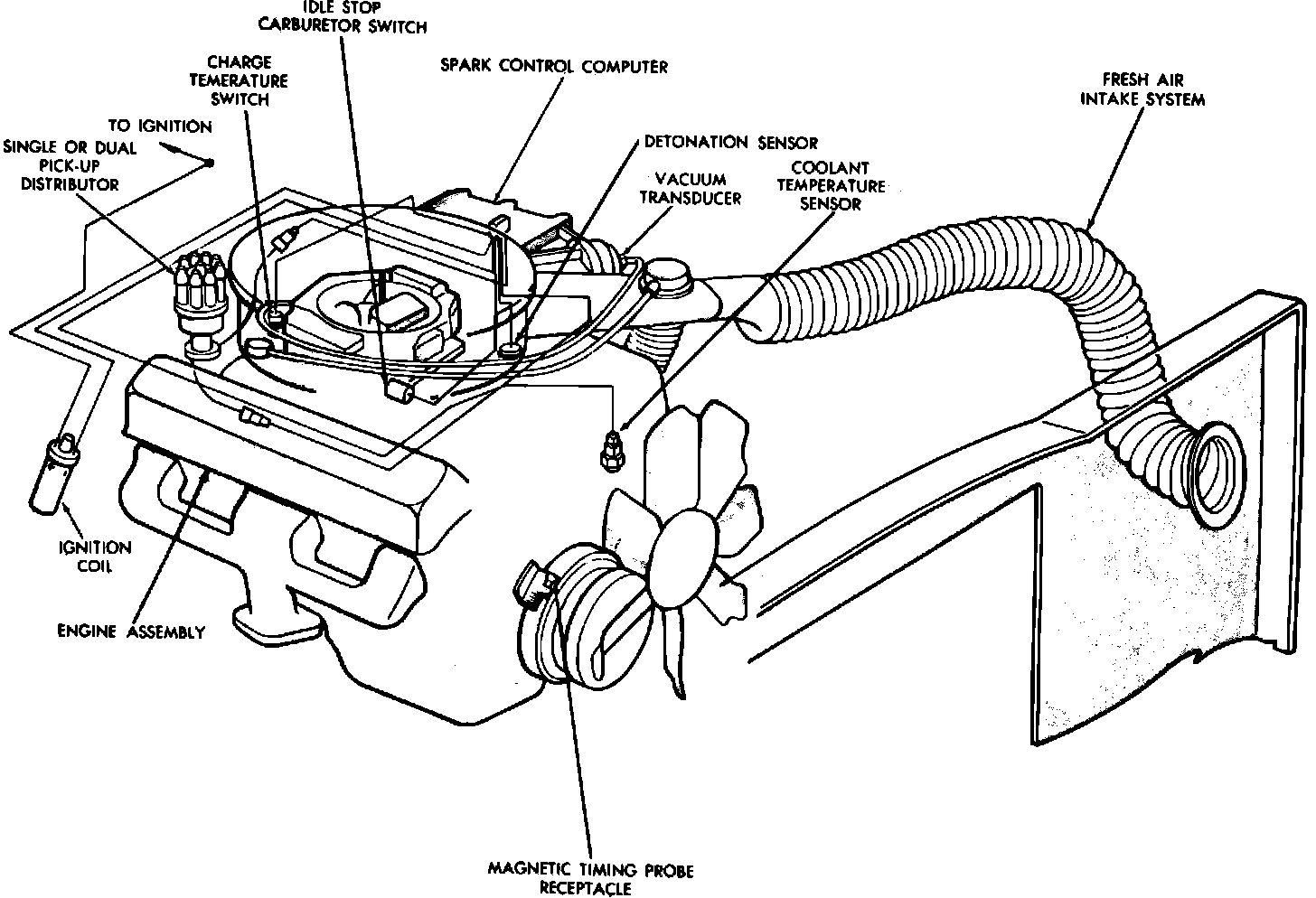 IDLE STOP
CARBURETOR SWITCH

CHARGE
TEMERATURE
SWITCH

SPARK CONTROL COMPUTER

FRESH AIR
INTAKE SYSTEM

TO IGNITION

SINGLE OR DUAL
PICK-UP
DISTRIBUTOR

DETONATION SENSOR

VACUUM
TRANSDUCER

COOLANT
TEMPERATURE
SENSOR

IGNITION
COIL

ENGINE ASSEMBLY

MAGNETIC TIMING PROBE
RECEPTACLE